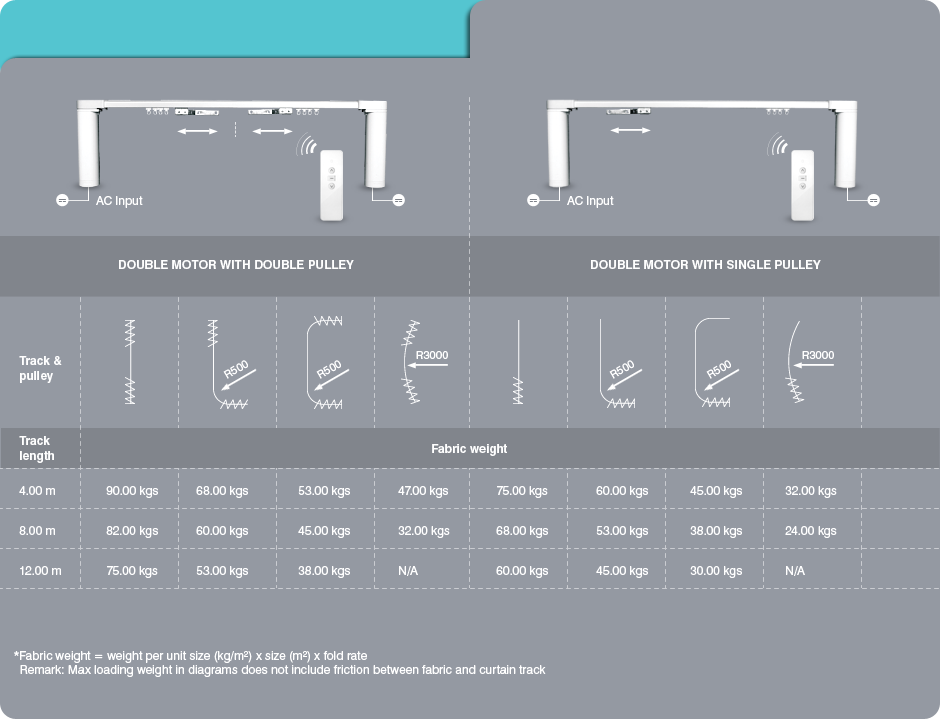 AC Input

AC Input

DOUBLE MOTOR WITH DOUBLE PULLEY

DOUBLE MOTOR WITH SINGLE PULLEY

| Track & pulley | | R500 | R500 | R3000 | | R500 | R500 | R3000 |
|---|---|---|---|---|---|---|---|---|
| Track length | Fabric weight | | | | | | | |
| 4.00 m | 90.00 kgs | 68.00 kgs | 53.00 kgs | 47.00 kgs | 75.00 kgs | 60.00 kgs | 45.00 kgs | 32.00 kgs |
| 8.00 m | 82.00 kgs | 60.00 kgs | 45.00 kgs | 32.00 kgs | 68.00 kgs | 53.00 kgs | 38.00 kgs | 24.00 kgs |
| 12.00 m | 75.00 kgs | 53.00 kgs | 38.00 kgs | N/A | 60.00 kgs | 45.00 kgs | 30.00 kgs | N/A |

*Fabric weight = weight per unit size (kg/m²) x size (m²) x fold rate
Remark: Max loading weight in diagrams does not include friction between fabric and curtain track